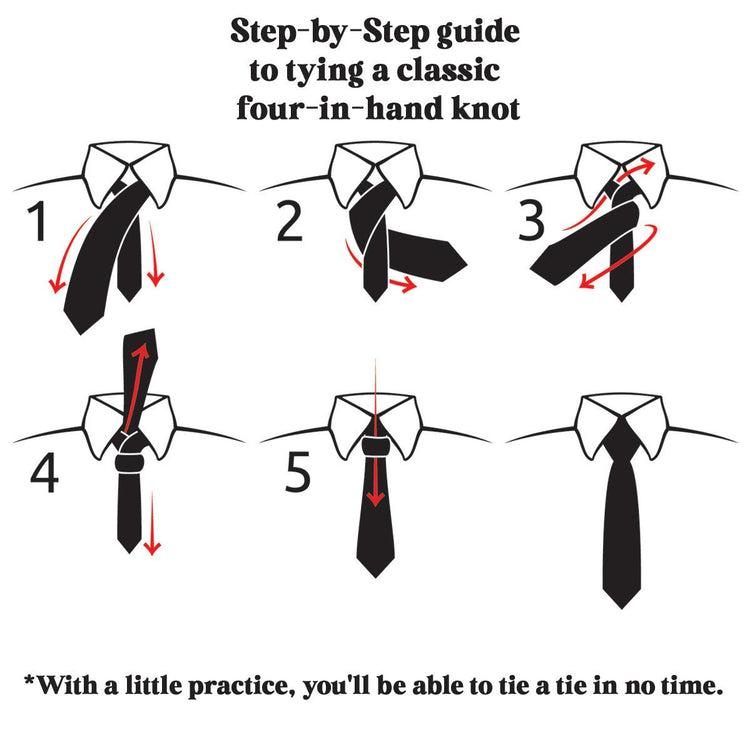 Step-by-Step guide
to tying a classic
four-in-hand knot

1

2

3

4

5

*With a little practice, you'll be able to tie a tie in no time.